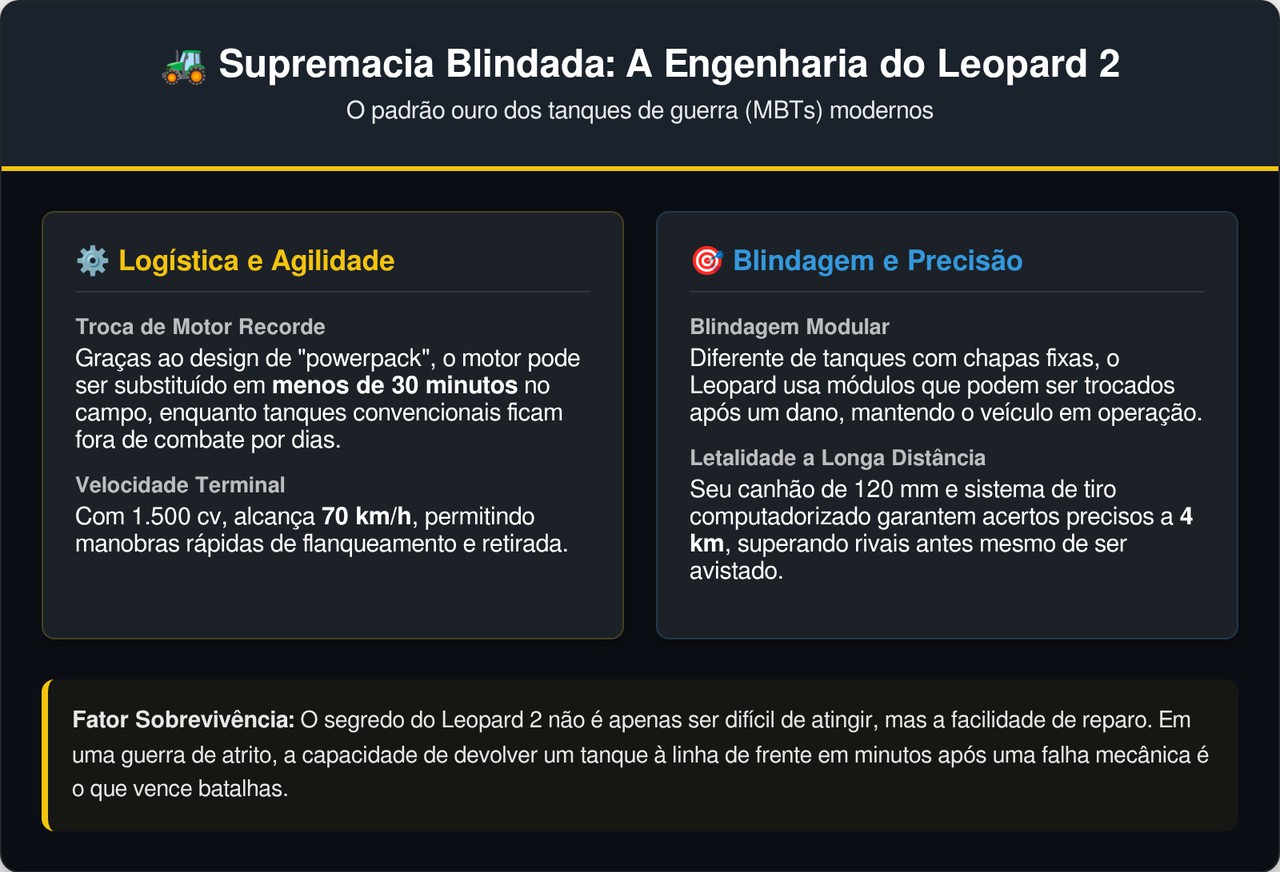 🚜 Supremacia Blindada: A Engenharia do Leopard 2

O padrão ouro dos tanques de guerra (MBTs) modernos

⚙️ Logística e Agilidade

Troca de Motor Recorde

Graças ao design de "powerpack", o motor pode ser substituído em menos de 30 minutos no campo, enquanto tanques convencionais ficam fora de combate por dias.

Velocidade Terminal

Com 1.500 cv, alcança 70 km/h, permitindo manobras rápidas de flanqueamento e retirada.

🎯 Blindagem e Precisão

Blindagem Modular

Diferente de tanques com chapas fixas, o Leopard usa módulos que podem ser trocados após um dano, mantendo o veículo em operação.

Letalidade a Longa Distância

Seu canhão de 120 mm e sistema de tiro computadorizado garantem acertos precisos a 4 km, superando rivais antes mesmo de ser avistado.

Fator Sobrevivência: O segredo do Leopard 2 não é apenas ser difícil de atingir, mas a facilidade de reparo. Em uma guerra de atrito, a capacidade de devolver um tanque à linha de frente em minutos após uma falha mecânica é o que vence batalhas.