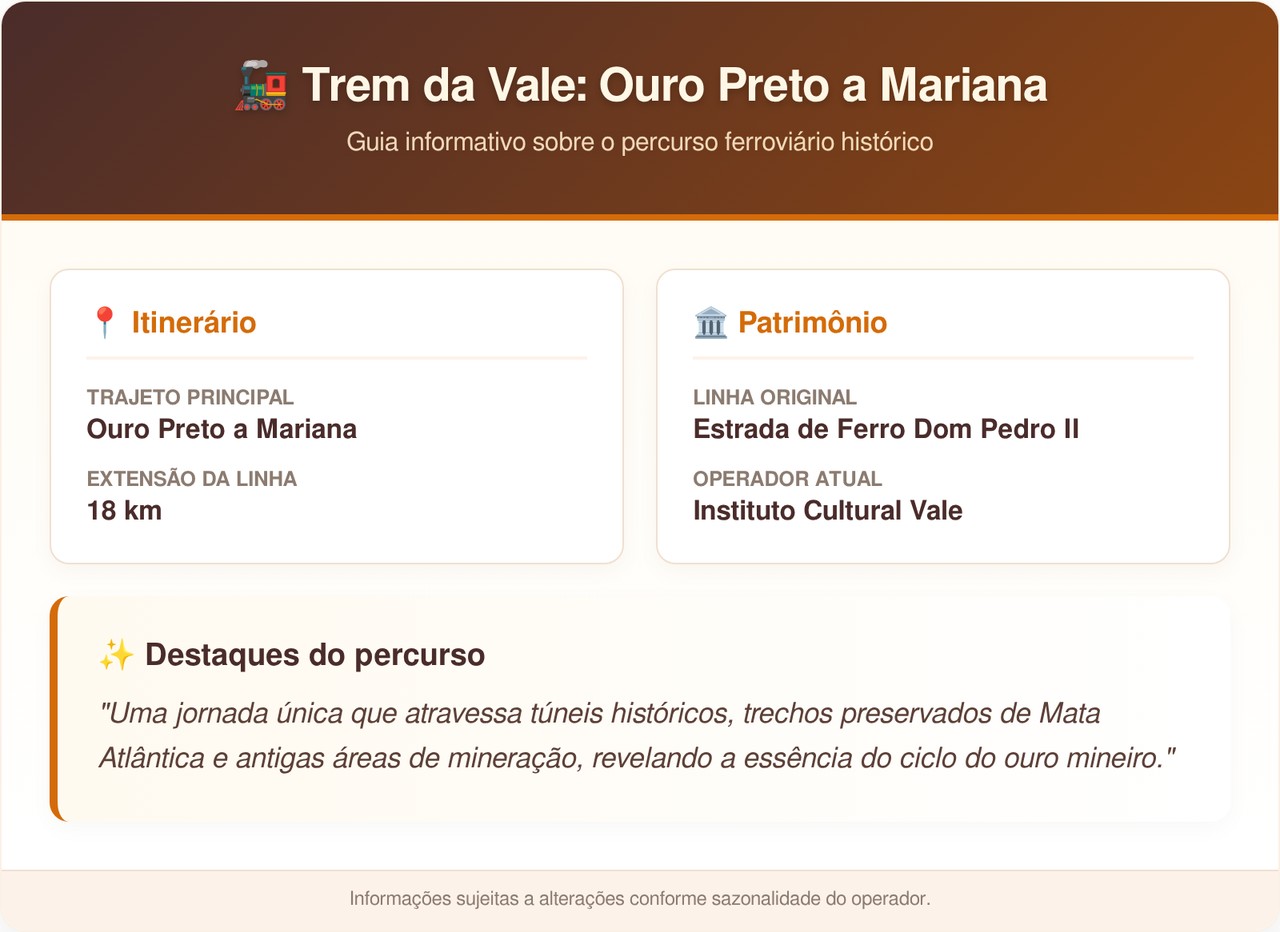 🚂 Trem da Vale: Ouro Preto a Mariana

Guia informativo sobre o percurso ferroviário histórico

📍 Itinerário

TRAJETO PRINCIPAL
Ouro Preto a Mariana

EXTENSÃO DA LINHA
18 km

🏛️ Patrimônio

LINHA ORIGINAL
Estrada de Ferro Dom Pedro II

OPERADOR ATUAL
Instituto Cultural Vale

✨ Destaques do percurso

"Uma jornada única que atravessa túneis históricos, trechos preservados de Mata Atlântica e antigas áreas de mineração, revelando a essência do ciclo do ouro mineiro."

Informações sujeitas a alterações conforme sazonalidade do operador.